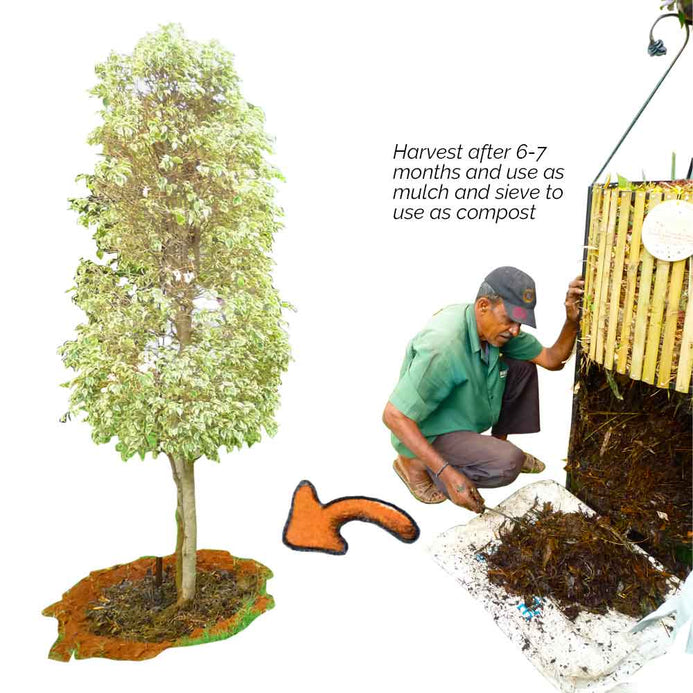 Harvest after 6-7 months and use as mulch and sieve to use as compost